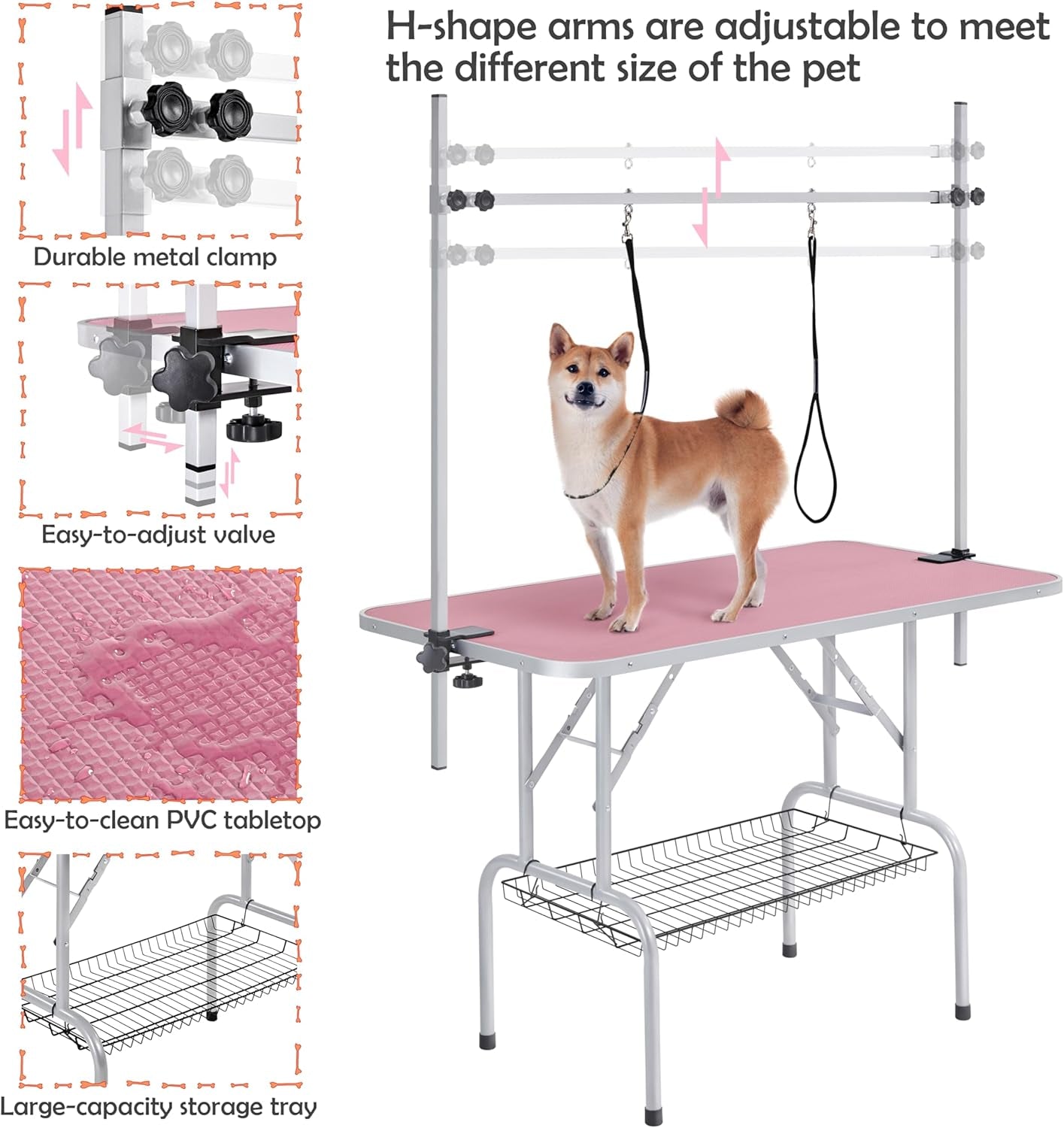 H-shape arms are adjustable to meet the different size of the pet

Durable metal clamp

Easy-to-adjust valve

Easy-to-clean PVC tabletop

Large-capacity storage tray